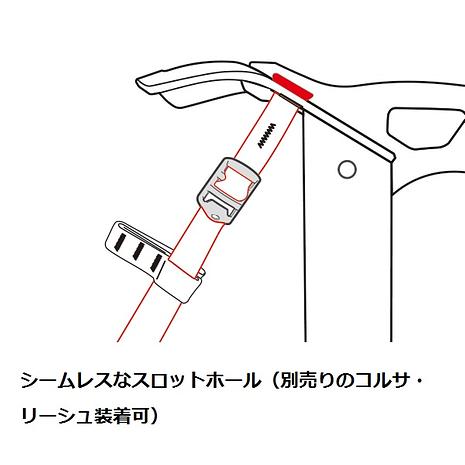 シームレスなスロットホール（別売りのコルサ・リーシュ装着可）