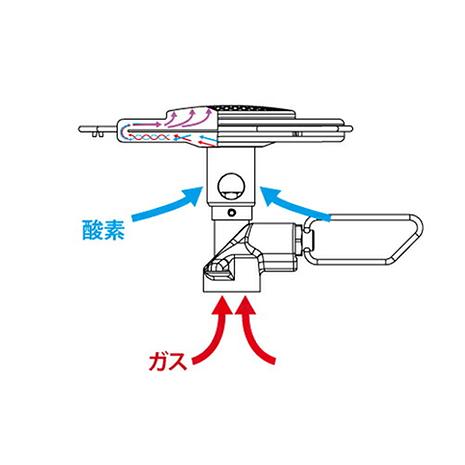 酸素

ガス