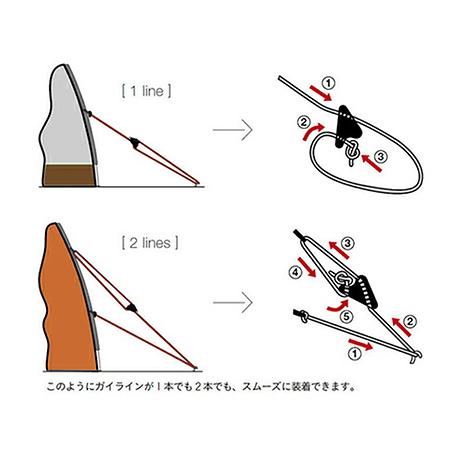 [ 1 line ]

①
②
③

[ 2 lines ]

③
④
⑤
②
①

このようにガイラインが１本でも２本でも、スムーズに装着できます。