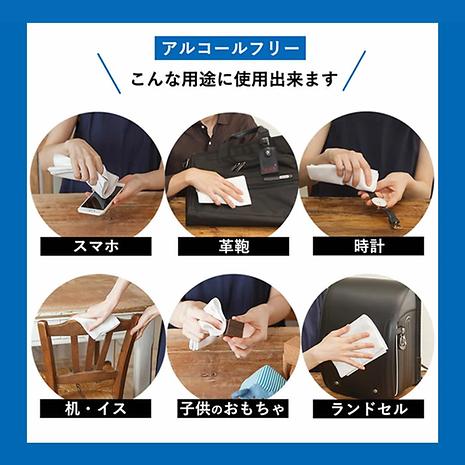 アルコールフリー

こんな用途に使用出来ます

スマホ

革鞄

時計

机・イス

子供のおもちゃ

ランドセル