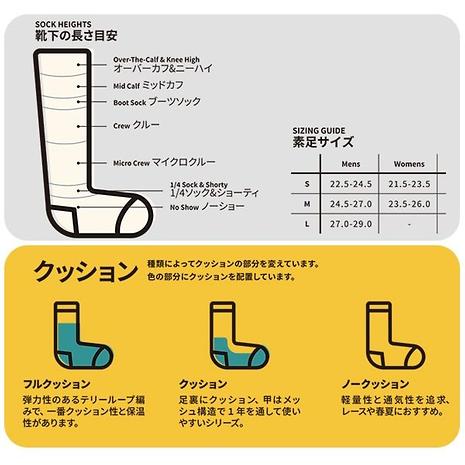 SOCK HEIGHTS
靴下の長さ目安

Over-The-Calf & Knee High オーバーカフ&ニーハイ
Mid Calf ミッドカフ
Boot Sock ブーツソック
Crew クルー
Micro Crew マイクロクルー
1/4 Sock & Shorty 1/4ソック&ショーティ
No Show ノーショー

SIZING GUIDE
素足サイズ

| | Mens | Womens |
|---|---|---|
| S | 22.5-24.5 | 21.5-23.5 |
| M | 24.5-27.0 | 23.5-26.0 |
| L | 27.0-29.0 | - |

クッション
種類によってクッションの部分を変えています。
色の部分にクッションを配置しています。

フルクッション
弾力性のあるテリーループ編みで、一番クッション性と保温性があります。

クッション
足裏にクッション、甲はメッシュ構造で１年を通して使いやすいシリーズ。

ノークッション
軽量性と通気性を追求、レースや春夏におすすめ。